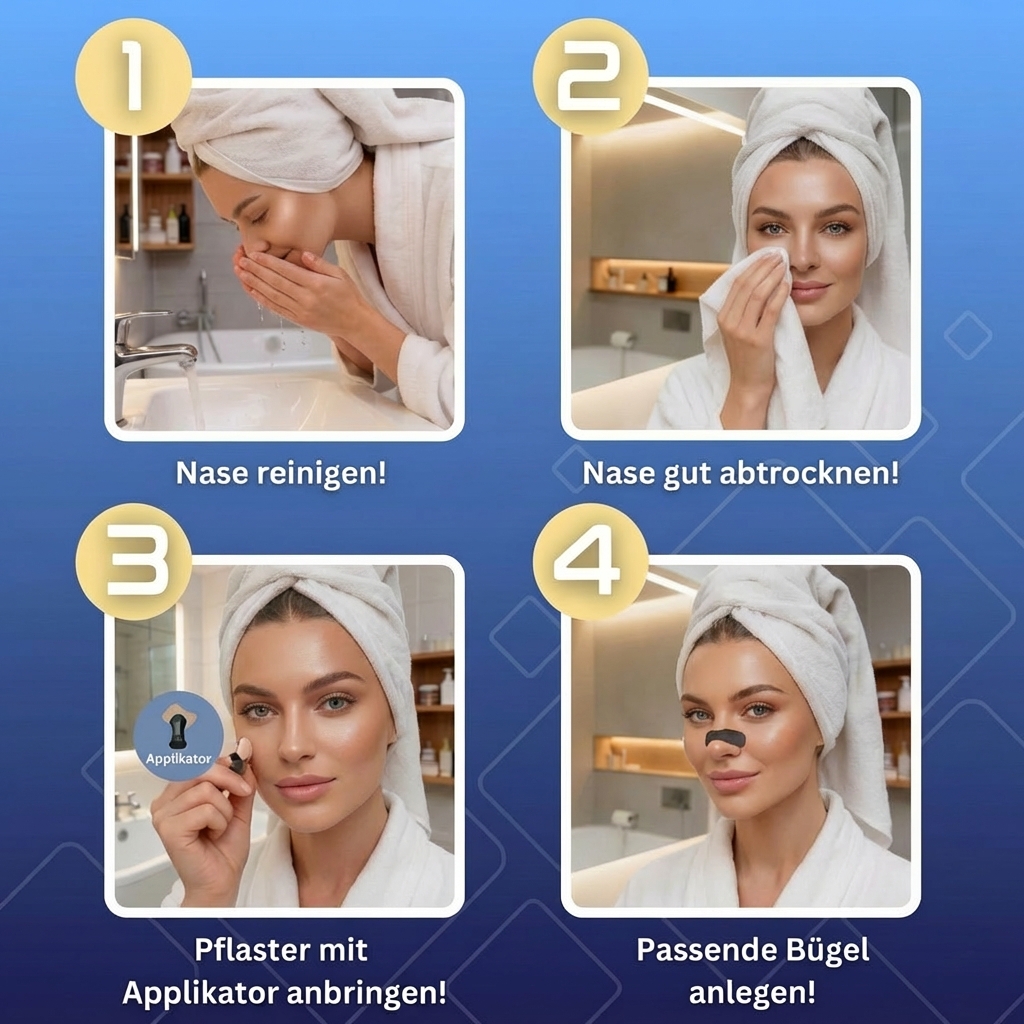 1

Nase reinigen!

2

Nase gut abtrocknen!

3

Applikator

Pflaster mit Applikator anbringen!

4

Passende Bügel anlegen!