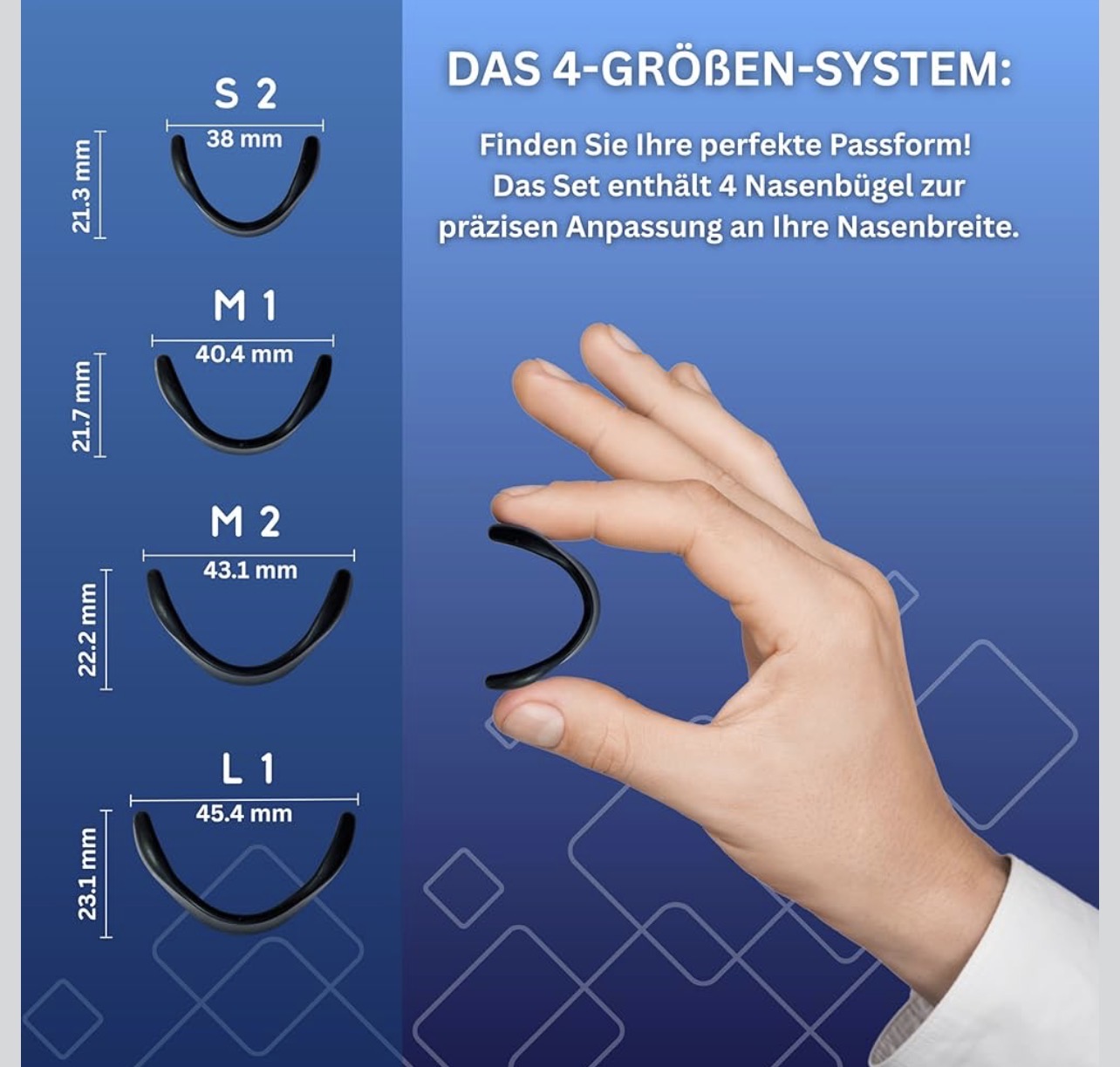 S 2
38 mm
21.3 mm

M 1
40.4 mm
21.7 mm

M 2
43.1 mm
22.2 mm

L 1
45.4 mm
23.1 mm

DAS 4-GRÖßEN-SYSTEM:

Finden Sie Ihre perfekte Passform! Das Set enthält 4 Nasenbügel zur präzisen Anpassung an Ihre Nasenbreite.